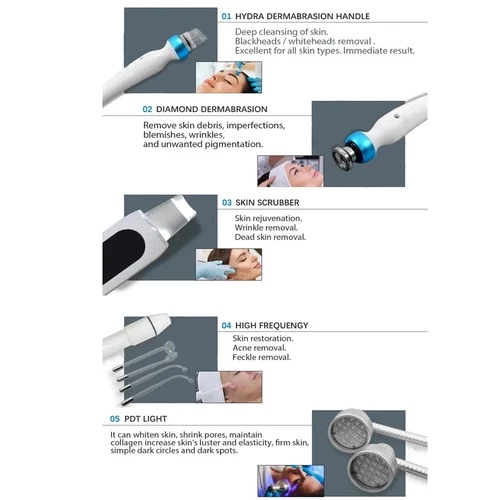 01 HYDRA DERMABRASION HANDLE

Deep cleansing of skin.
Blackheads / whiteheads removal .
Excellent for all skin types. Immediate result.

02 DIAMOND DERMABRASION

Remove skin debris, imperfections, blemishes, wrinkles, and unwanted pigmentation.

03 SKIN SCRUBBER

Skin rejuvenation.
Wrinkle removal.
Dead skin removal.

04 HIGH FREQUENGY

Skin restoration.
Acne removal.
Feckle removal.

05 PDT LIGHT

It can whiten skin, shrink pores, maintain collagen increase skin's luster and elasticity, firm skin, simple dark circles and dark spots.