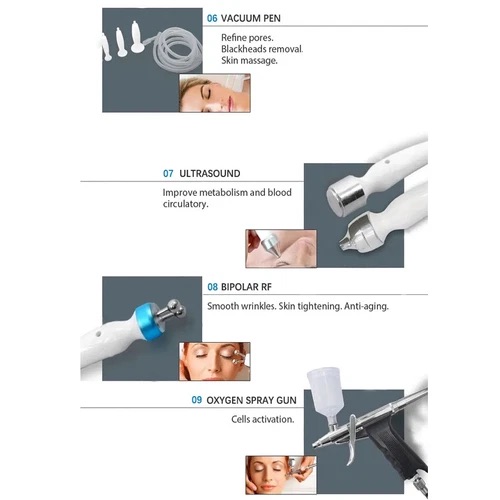 06 VACUUM PEN

Refine pores.
Blackheads removal.
Skin massage.

07 ULTRASOUND

Improve metabolism and blood circulatory.

08 BIPOLAR RF

Smooth wrinkles. Skin tightening. Anti-aging.

09 OXYGEN SPRAY GUN

Cells activation.